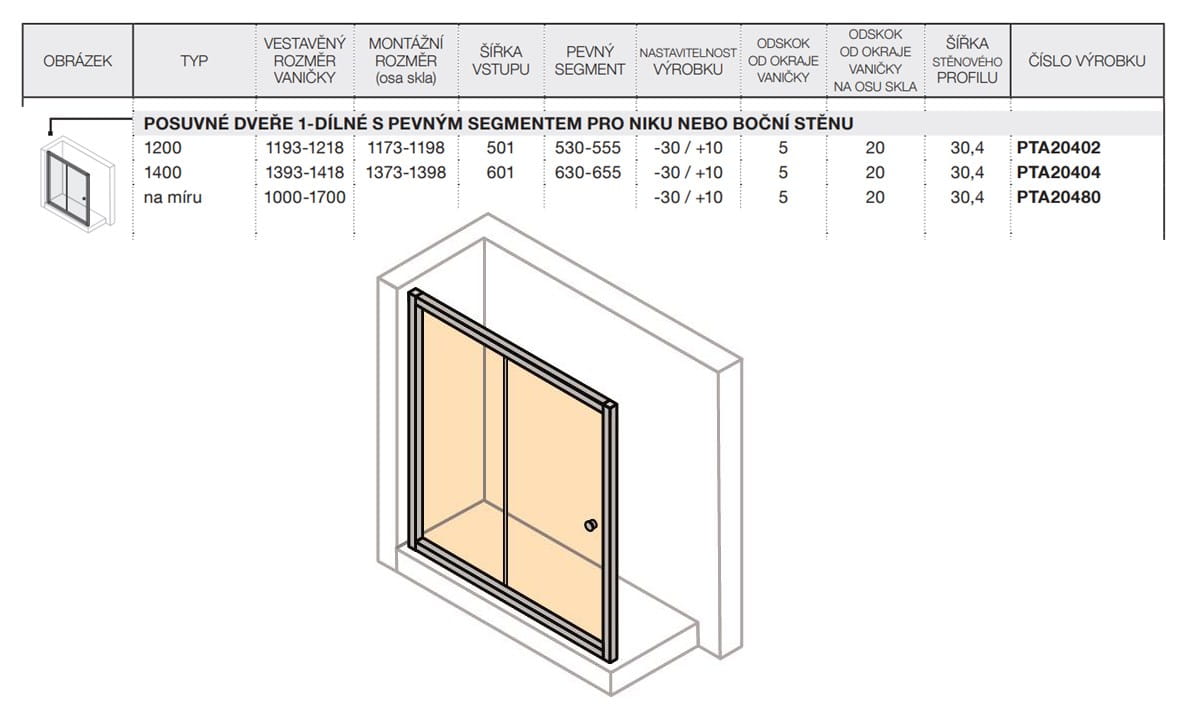 | OBRÁZEK | TYP | VESTAVĚNÝ ROZMĚR VANIČKY | MONTÁŽNÍ ROZMĚR (osa skla) | ŠÍŘKA VSTUPU | PEVNÝ SEGMENT | NASTAVITELNOST VÝROBKU | ODSKOK OD OKRAJE VANIČKY | ODSKOK OD OKRAJE VANIČKY NA OSU SKLA | ŠÍŘKA STĚNOVÉHO PROFILU | ČÍSLO VÝROBKU |
|---|---|---|---|---|---|---|---|---|---|---|
| | POSUVNÉ DVEŘE 1-DÍLNÉ S PEVNÝM SEGMENTEM PRO NIKU NEBO BOČNÍ STĚNU | | | | | | | | | |
| | 1200 | 1193-1218 | 1173-1198 | 501 | 530-555 | -30 / +10 | 5 | 20 | 30,4 | PTA20402 |
| | 1400 | 1393-1418 | 1373-1398 | 601 | 630-655 | -30 / +10 | 5 | 20 | 30,4 | PTA20404 |
| | na míru | 1000-1700 | | | | -30 / +10 | 5 | 20 | 30,4 | PTA20480 |