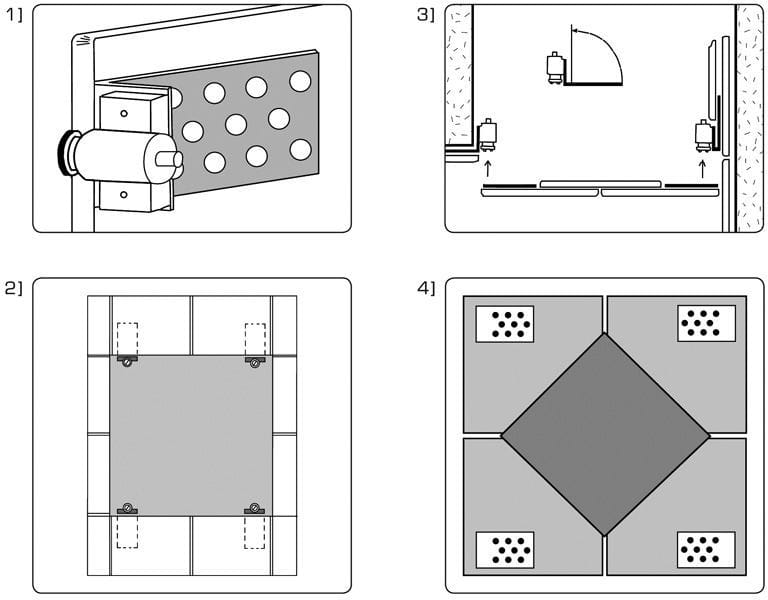 1]

3]

2]

4]