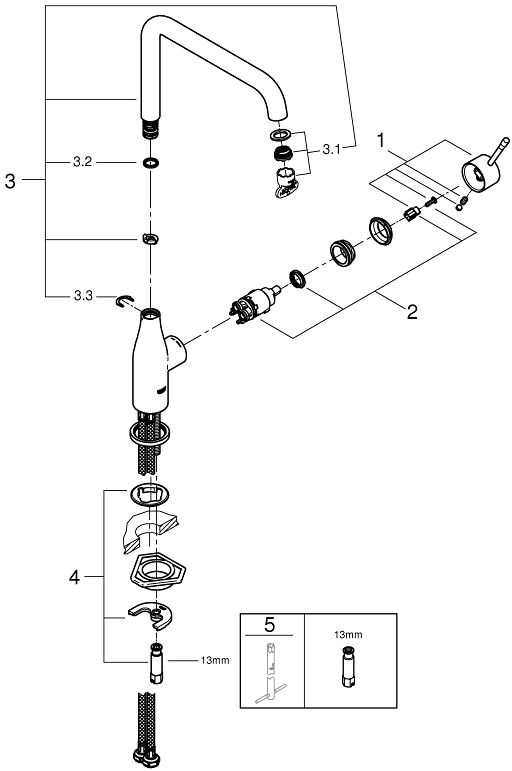 3
3.2
3.1
1
3.3
2
4
13mm
5
13mm