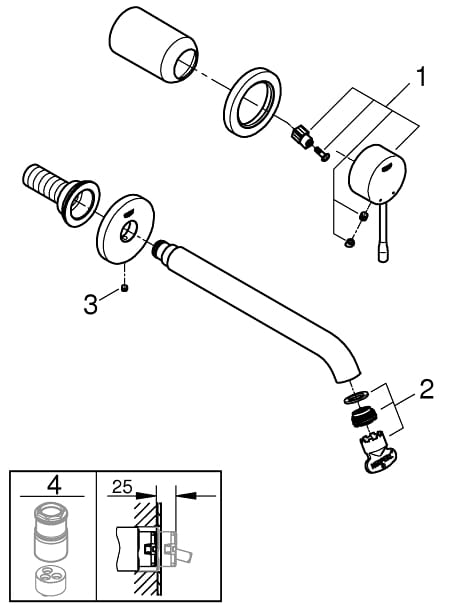 1

3

2

4

25