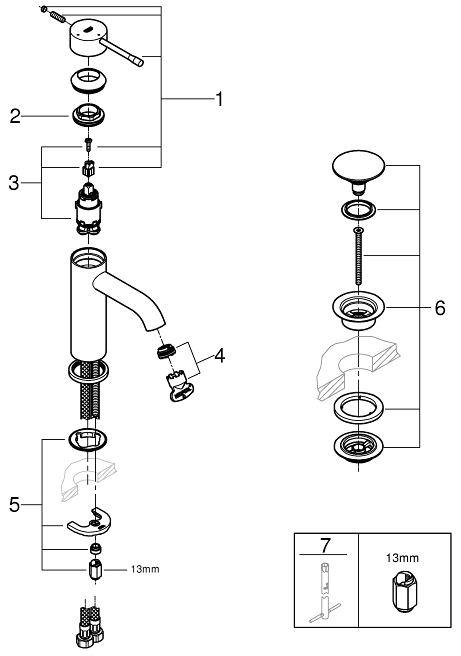 1

2

3

4

5

13mm

6

7

13mm