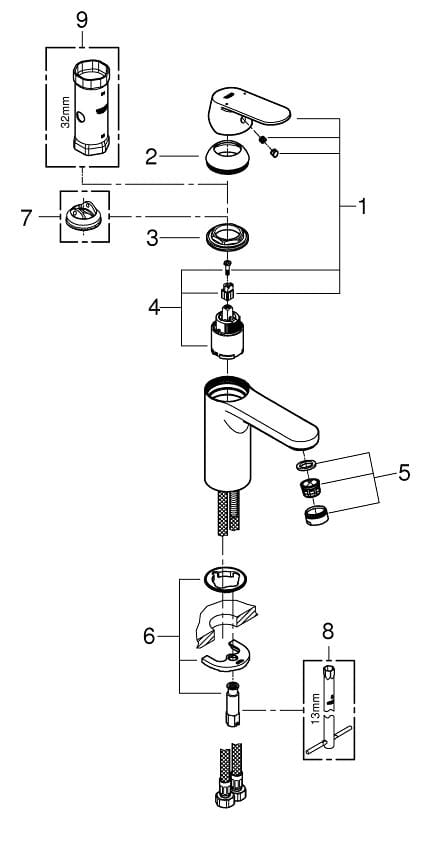 9
32mm
2
1
7
3
4
5
6
8
13mm